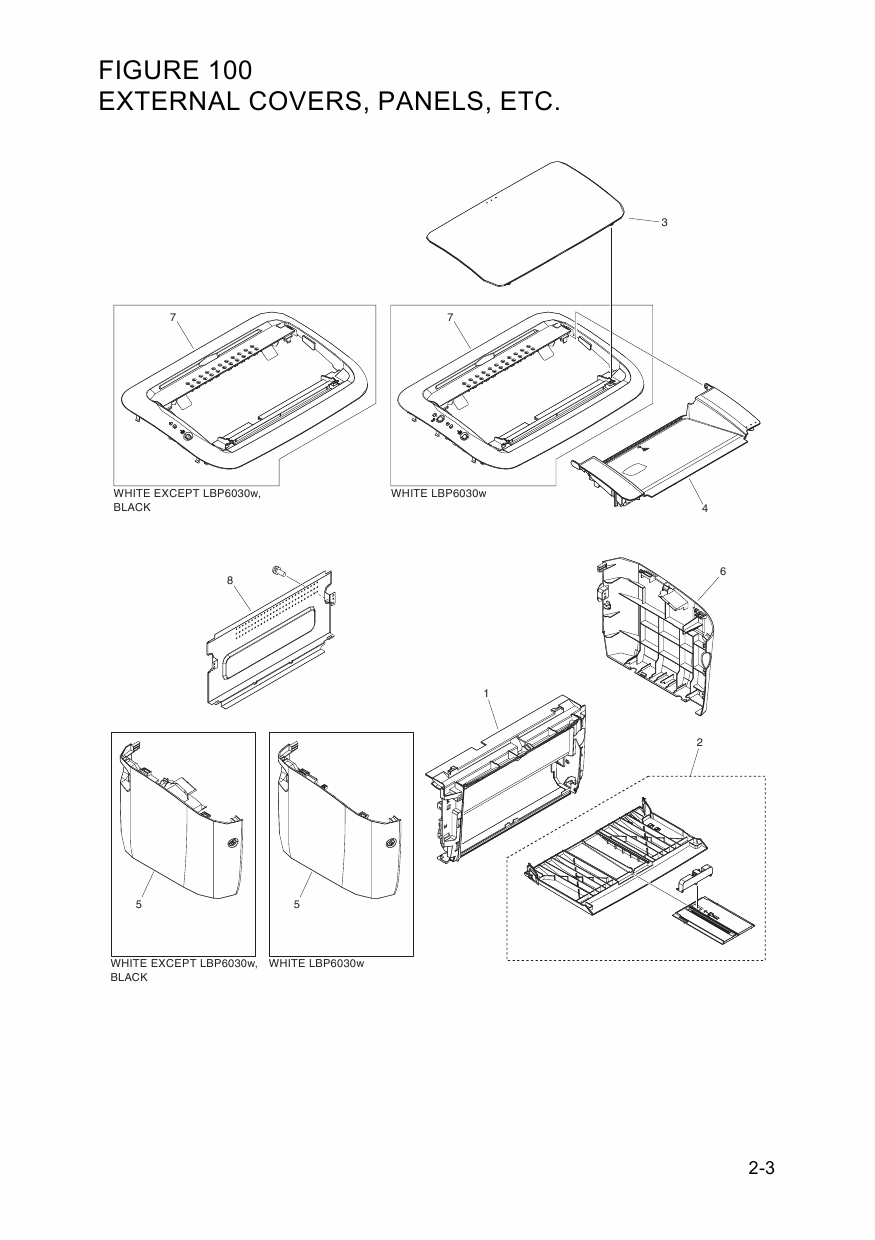 FIGURE 100
EXTERNAL COVERS, PANELS, ETC.

3

7

7

WHITE EXCEPT LBP6030w,
BLACK

WHITE LBP6030w

4

8

6

1

2

5

5

WHITE EXCEPT LBP6030w,
BLACK

WHITE LBP6030w

2-3